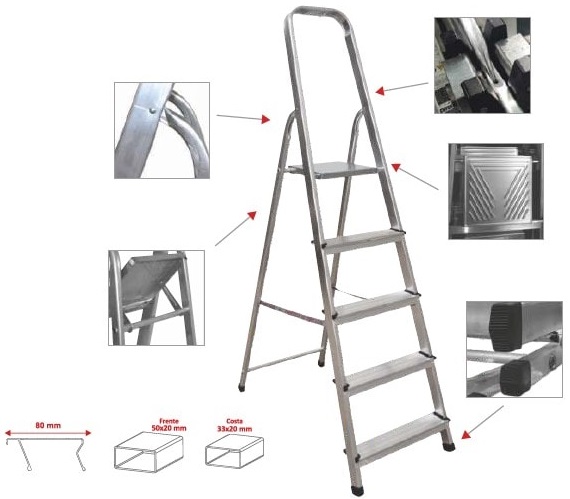 80 mm

Frente
50x20 mm

Costa
33x20 mm